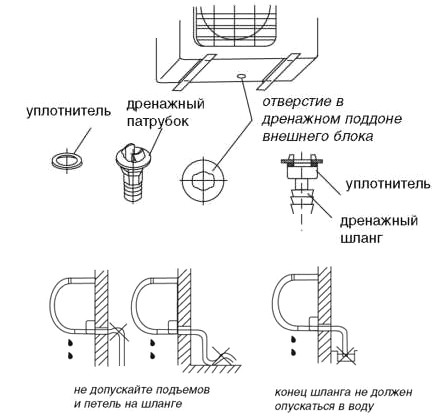 уплотнитель

дренажный патрубок

отверстие в дренажном поддоне внешнего блока

уплотнитель

дренажный шланг

не допускайте подъемов и петель на шланге

конец шланга не должен опускаться в воду