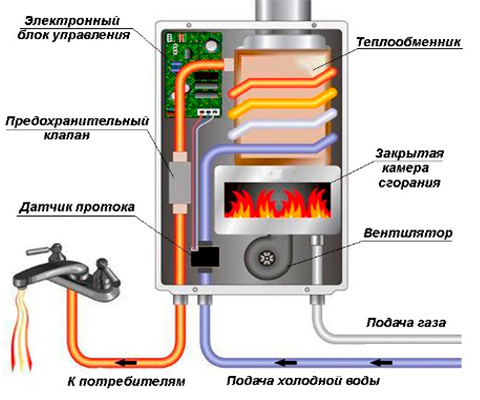 Электронный блок управления

Теплообменник

Предохранительный клапан

Закрытая камера сгорания

Датчик протока

Вентилятор

Подача газа

К потребителям

Подача холодной воды