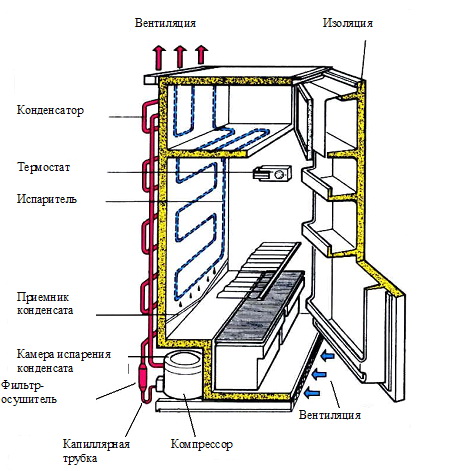 Вентиляция

Изоляция

Конденсатор

Термостат

Испаритель

Приемник конденсата

Камера испарения конденсата

Фильтр-осушитель

Капиллярная трубка

Компрессор

Вентиляция